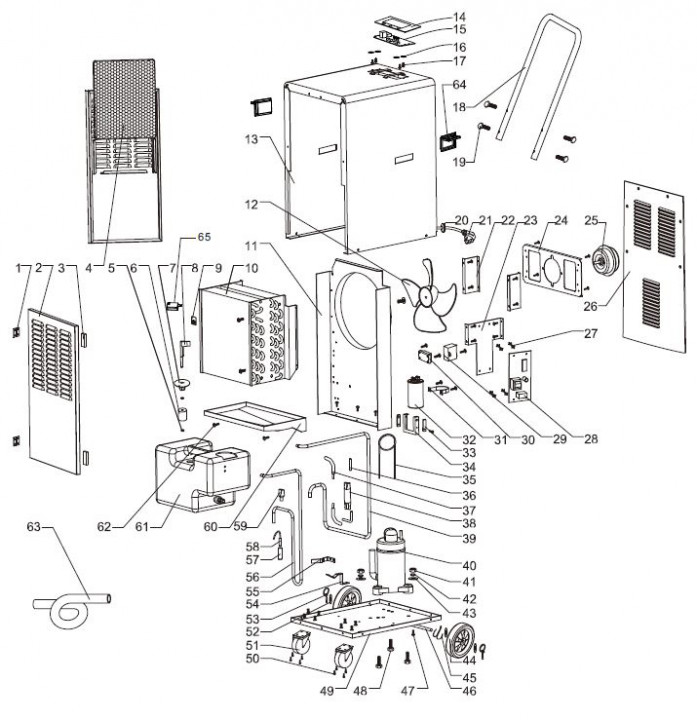 14
15
16
17
64
18
19
13
12
11
20 21 22 23 24 25
26
27
65
1 2 3 4 5 6 7 8 9 10
28
29
30
31
32
33
34
35
36
37
38
39
40
41
42
43
44
45
46
47
48
49
50
51
52
53
54
55
56
57
58
59
60
61
62
63