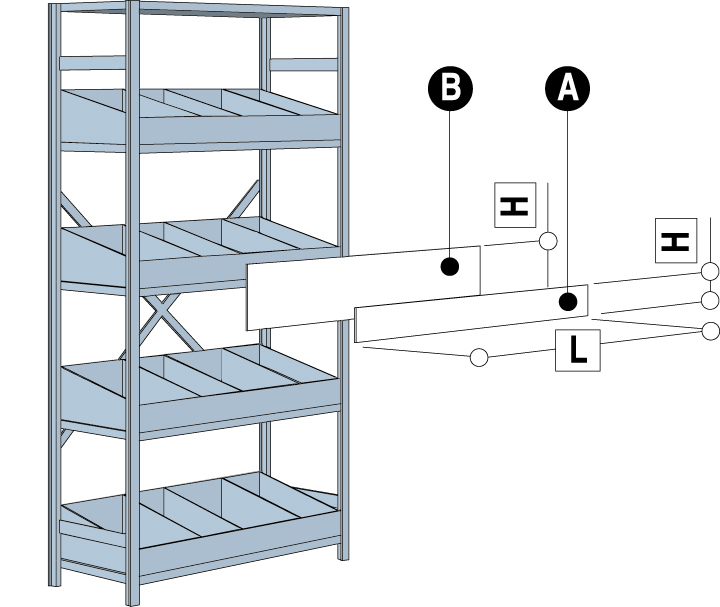 B
A
H
H
L