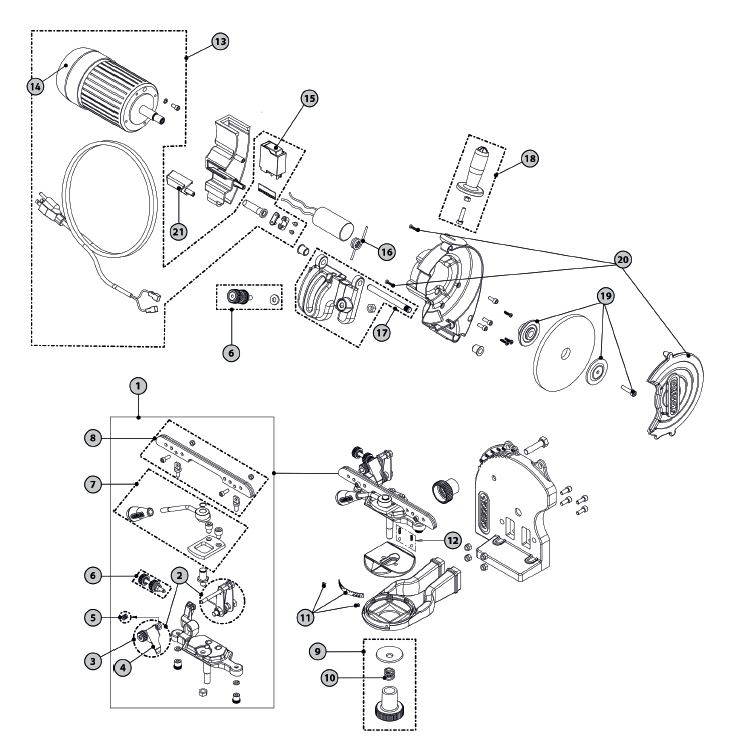 13
14
15
18
21
16
20
6
17
19
1
8
7
12
6
2
5
11
3
4
9
10