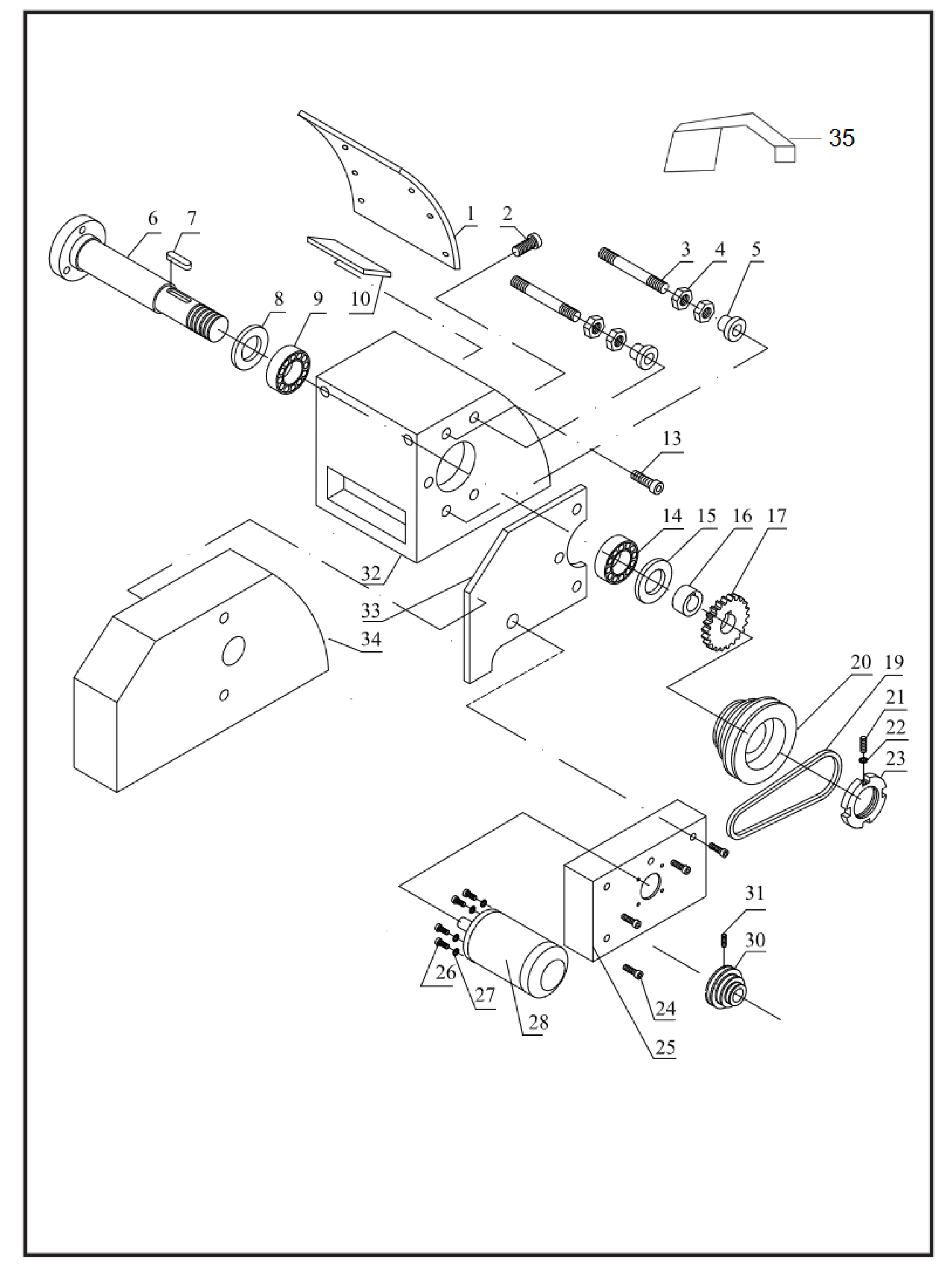 35
6
7
1
2
3
4
5
8
9
10
13
14
15
16
17
32
33
34
20
19
21
22
23
31
30
26
27
28
24
25