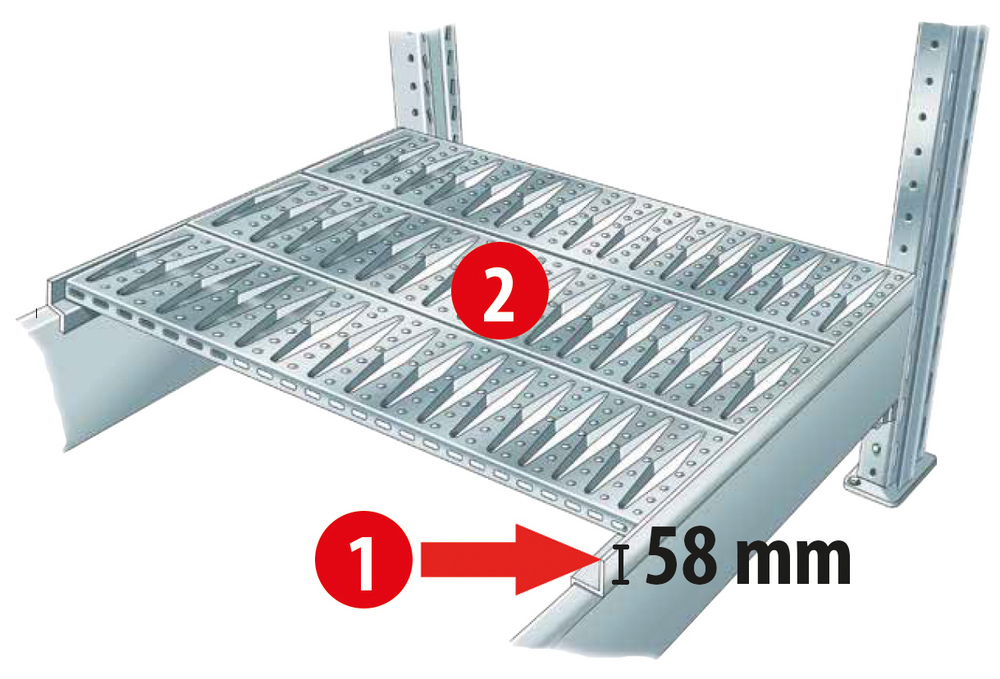 2
1
58 mm