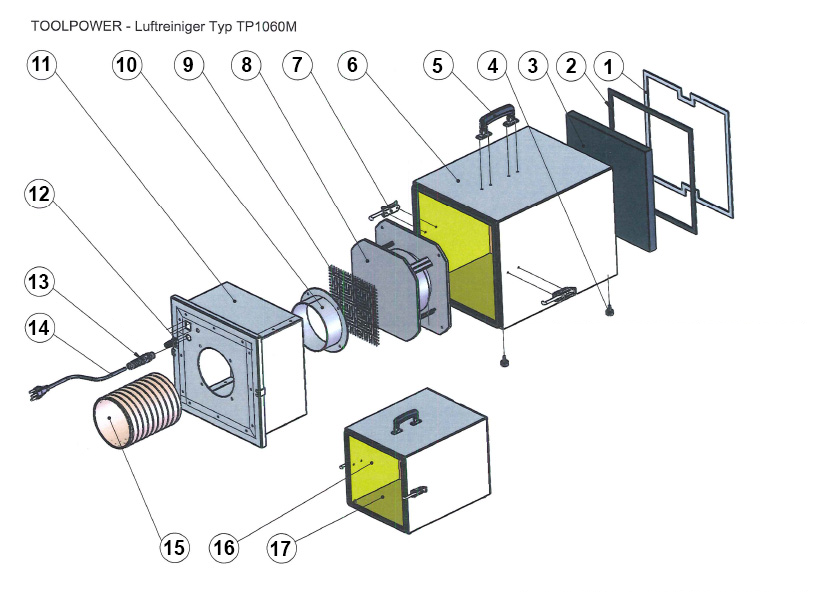 TOOLPOWER - Luftreiniger Typ TP1060M

11
10
9
8
7
6
5
4
3
2
1
12
13
14
15
16
17