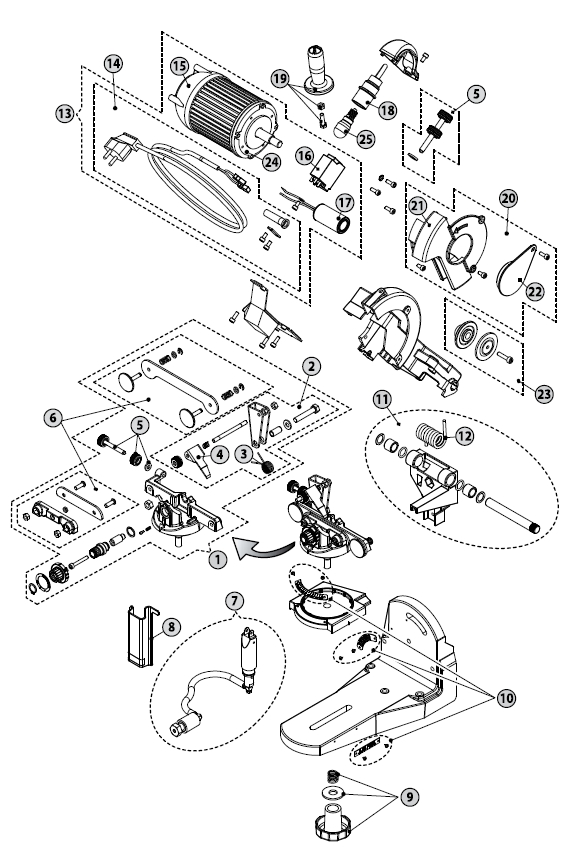 14
15
19
5
13
18
25
24
16
17
21
20
22
23
2
11
12
6
5
4
3
1
7
8
10
9