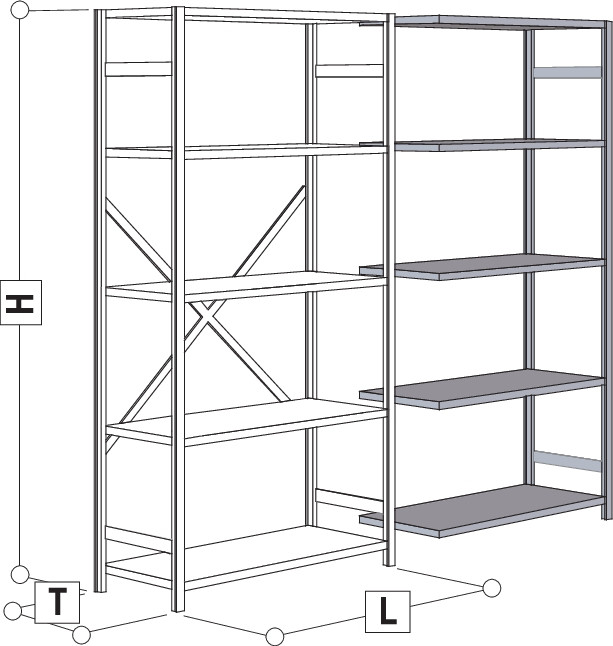 H

T

L