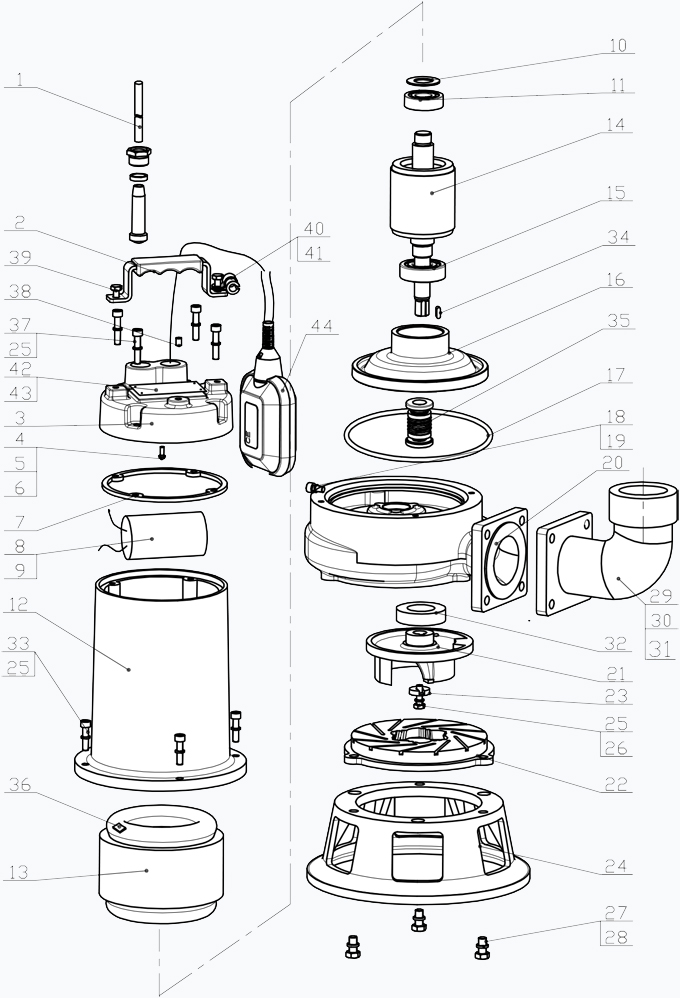 1
2
39
38
37
25
42
43
3
4
5
6
7
8
9
12
33
25
36
13
40
41
44
10
11
14
15
34
16
35
17
18
19
20
29
30
31
32
21
23
25
26
22
24
27
28