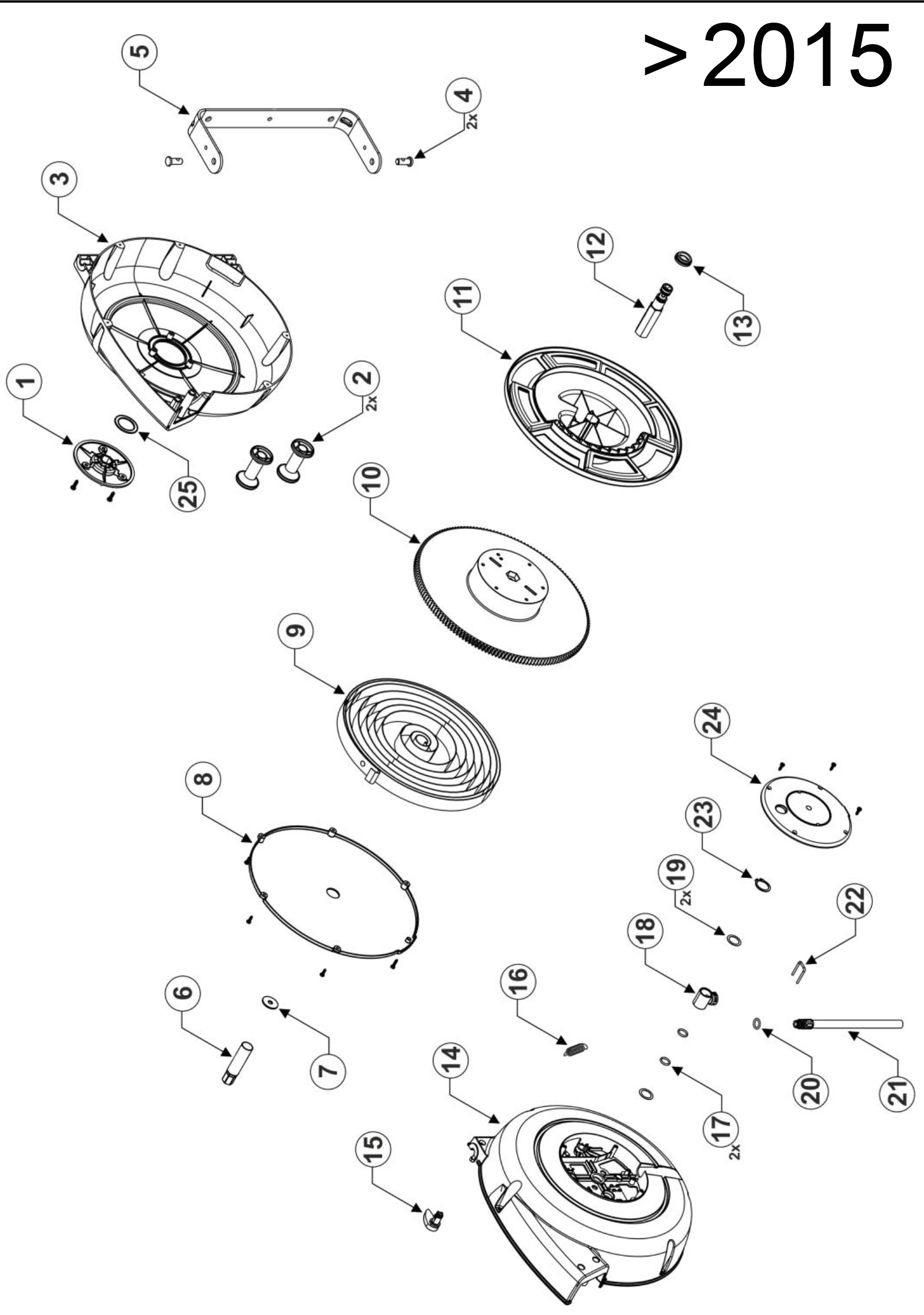 >2015

5

4
2x

3

12

13

11

1

2
2x

25

10

9

24

8

23

19
2x

22

18

16

6

7

20

21

14

17
2x

15