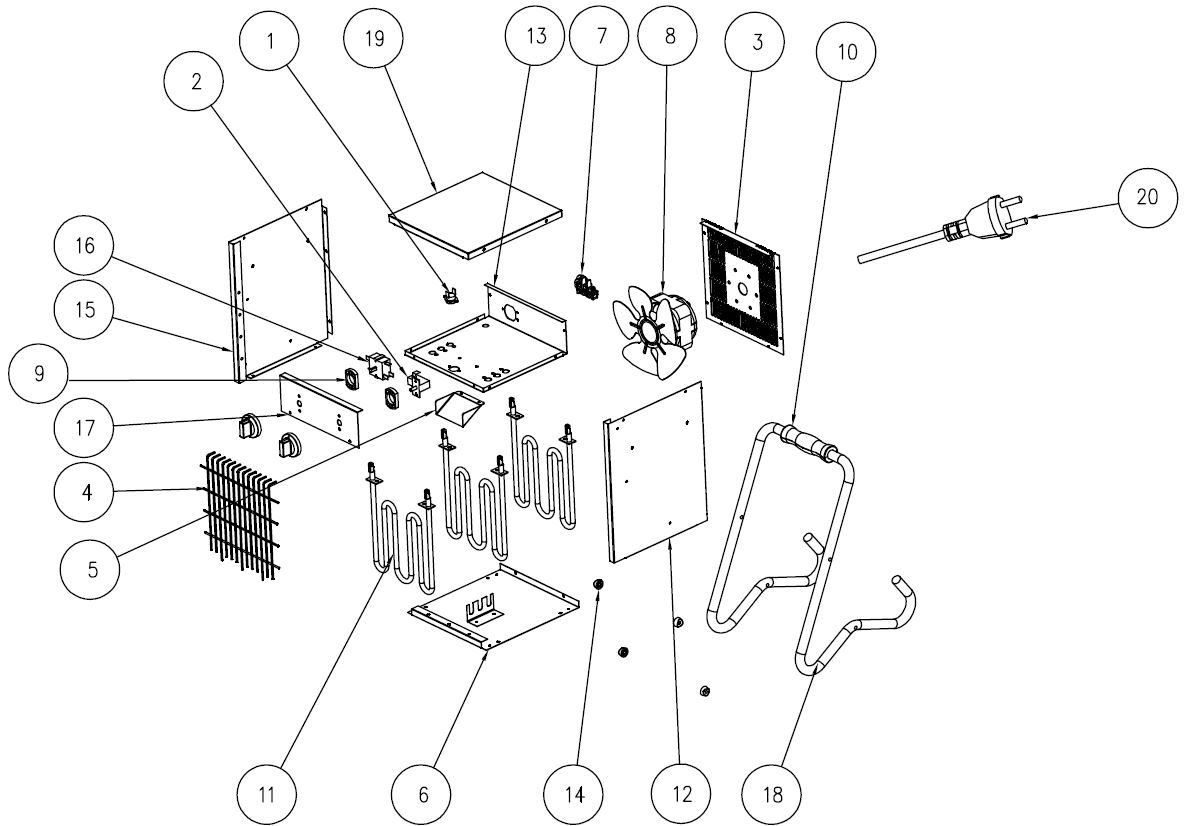 1
19
13
7
8
3
10
2
20
16
15
9
17
4
5
11
6
14
12
18