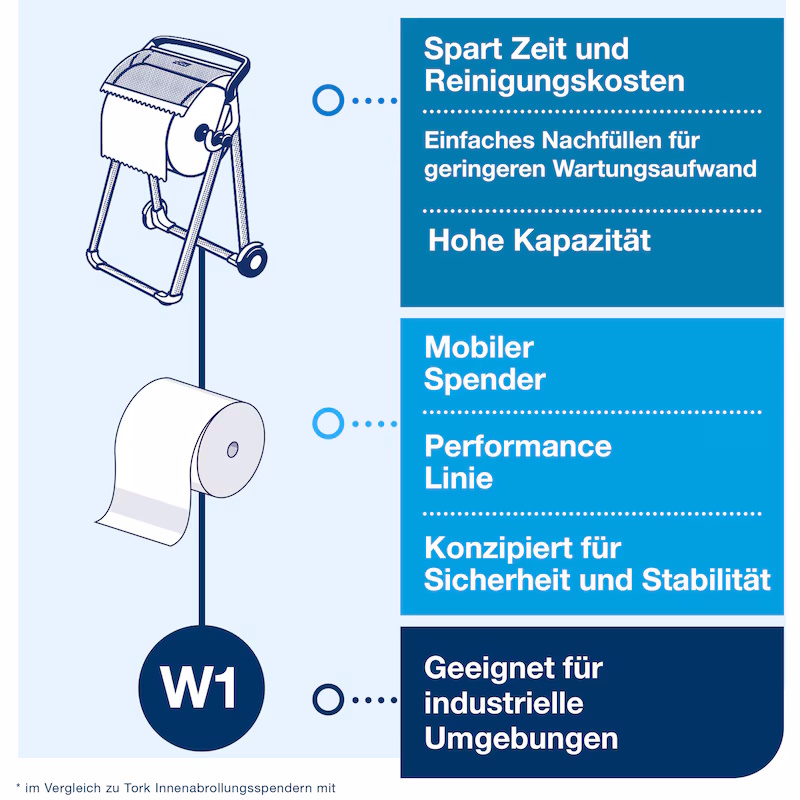 Spart Zeit und Reinigungskosten

Einfaches Nachfüllen für geringeren Wartungsaufwand

Hohe Kapazität

Mobiler Spender

Performance Linie

Konzipiert für Sicherheit und Stabilität

W1

Geeignet für industrielle Umgebungen

* im Vergleich zu Tork Innenabrollungsspendern mit