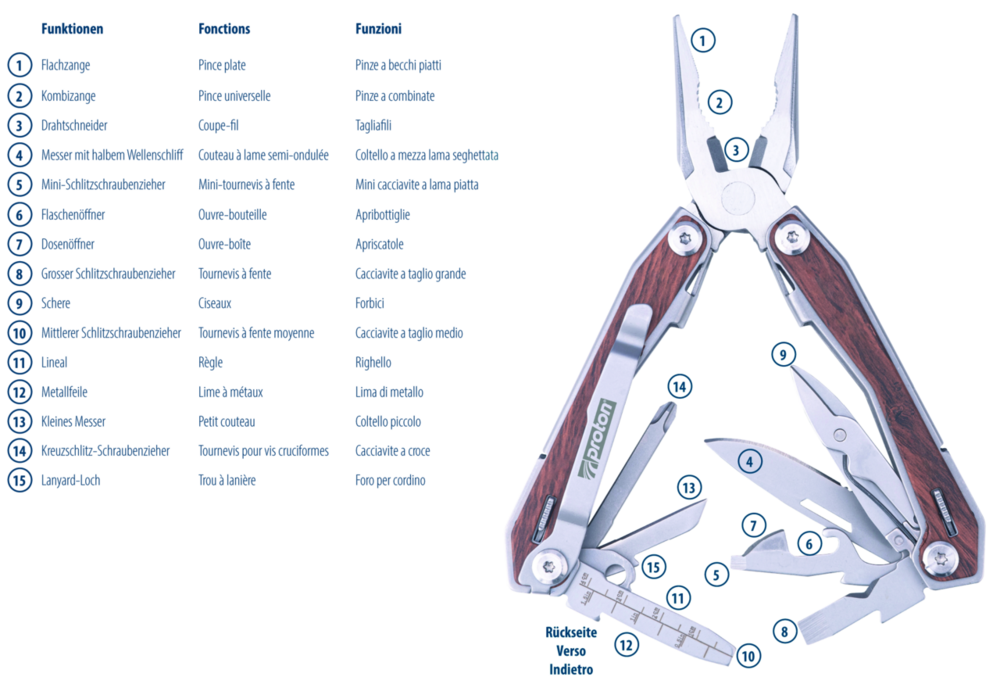 | | Funktionen | Fonctions | Funzioni |
|---|---|---|---|
| 1 | Flachzange | Pince plate | Pinze a becchi piatti |
| 2 | Kombizange | Pince universelle | Pinze a combinate |
| 3 | Drahtschneider | Coupe-fil | Tagliafili |
| 4 | Messer mit halbem Wellenschliff | Couteau à lame semi-ondulée | Coltello a mezza lama seghettata |
| 5 | Mini-Schlitzschraubenzieher | Mini-tournevis à fente | Mini cacciavite a lama piatta |
| 6 | Flaschenöffner | Ouvre-bouteille | Apribottiglie |
| 7 | Dosenöffner | Ouvre-boîte | Apriscatole |
| 8 | Grosser Schlitzschraubenzieher | Tournevis à fente | Cacciavite a taglio grande |
| 9 | Schere | Ciseaux | Forbici |
| 10 | Mittlerer Schlitzschraubenzieher | Tournevis à fente moyenne | Cacciavite a taglio medio |
| 11 | Lineal | Règle | Righello |
| 12 | Metallfeile | Lime à métaux | Lima di metallo |
| 13 | Kleines Messer | Petit couteau | Coltello piccolo |
| 14 | Kreuzschlitz-Schraubenzieher | Tournevis pour vis cruciformes | Cacciavite a croce |
| 15 | Lanyard-Loch | Trou à lanière | Foro per cordino |

1
2
3
9
14
proton
4
13
7
6
5
15
11
8
Rückseite
Verso
Indietro
12
10